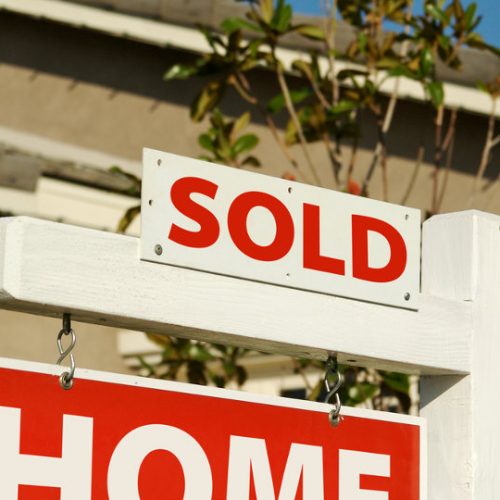 SOLD

HOME