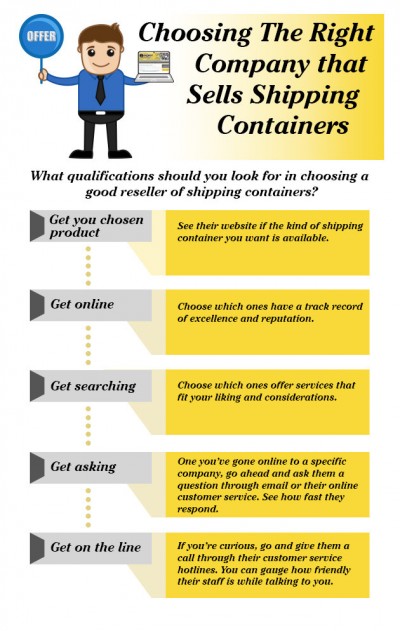 OFFER

Choosing The Right Company that Sells Shipping Containers

What qualifications should you look for in choosing a good reseller of shipping containers?

Get you chosen product

See their website if the kind of shipping container you want is available.

Get online

Choose which ones have a track record of excellence and reputation.

Get searching

Choose which ones offer services that fit your liking and considerations.

Get asking

One you've gone online to a specific company, go ahead and ask them a question through email or their online customer service. See how fast they respond.

Get on the line

If you're curious, go and give them a call through their customer service hotlines. You can gauge how friendly their staff is while talking to you.