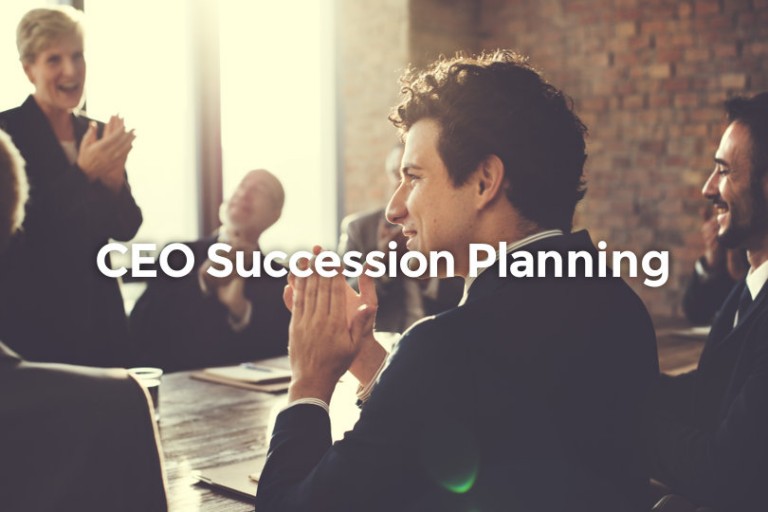 CEO Succession Planning