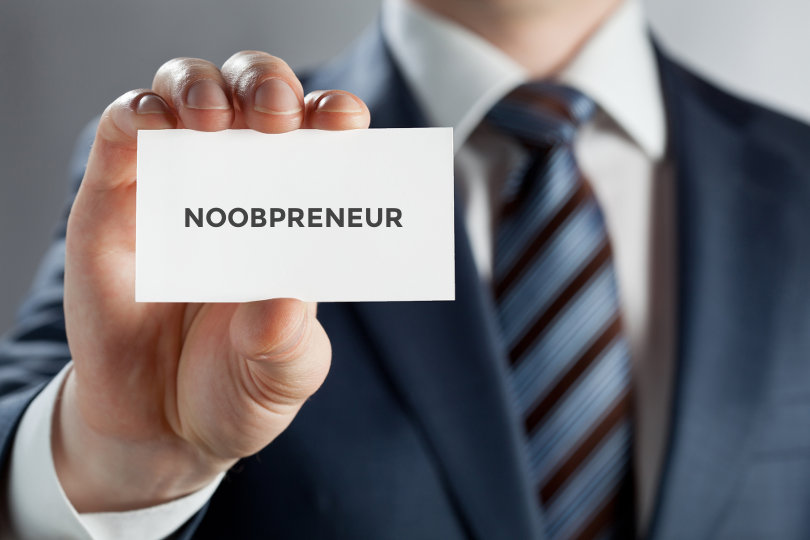 NOOBPRENEUR